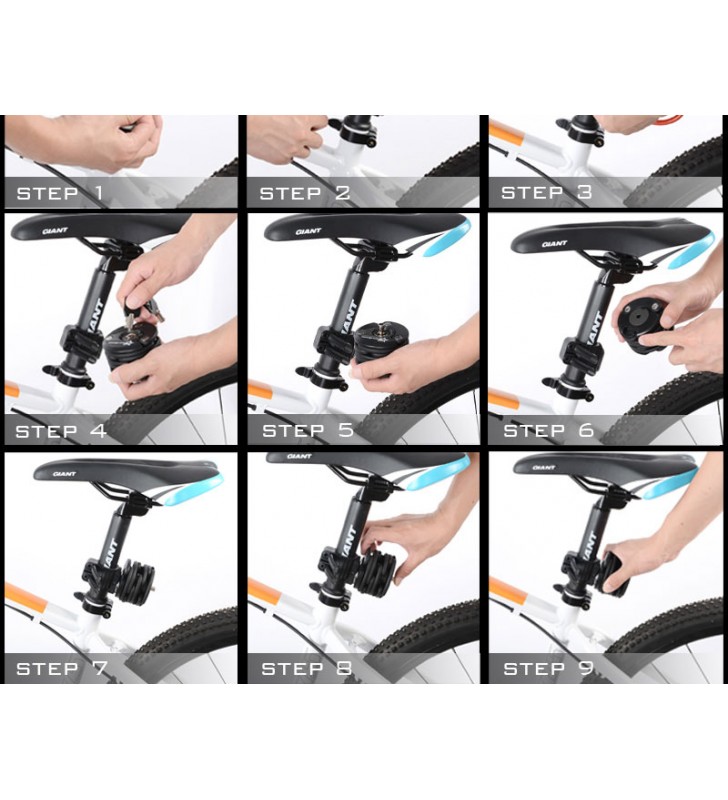 STEP 1

STEP 2

STEP 3

GIANT
GIANT

STEP 4

GIANT
GIANT

STEP 5

GIANT
GIANT

STEP 6

GIANT
GIANT

STEP 7

GIANT
GIANT

STEP 8

GIANT
GIANT

STEP 9